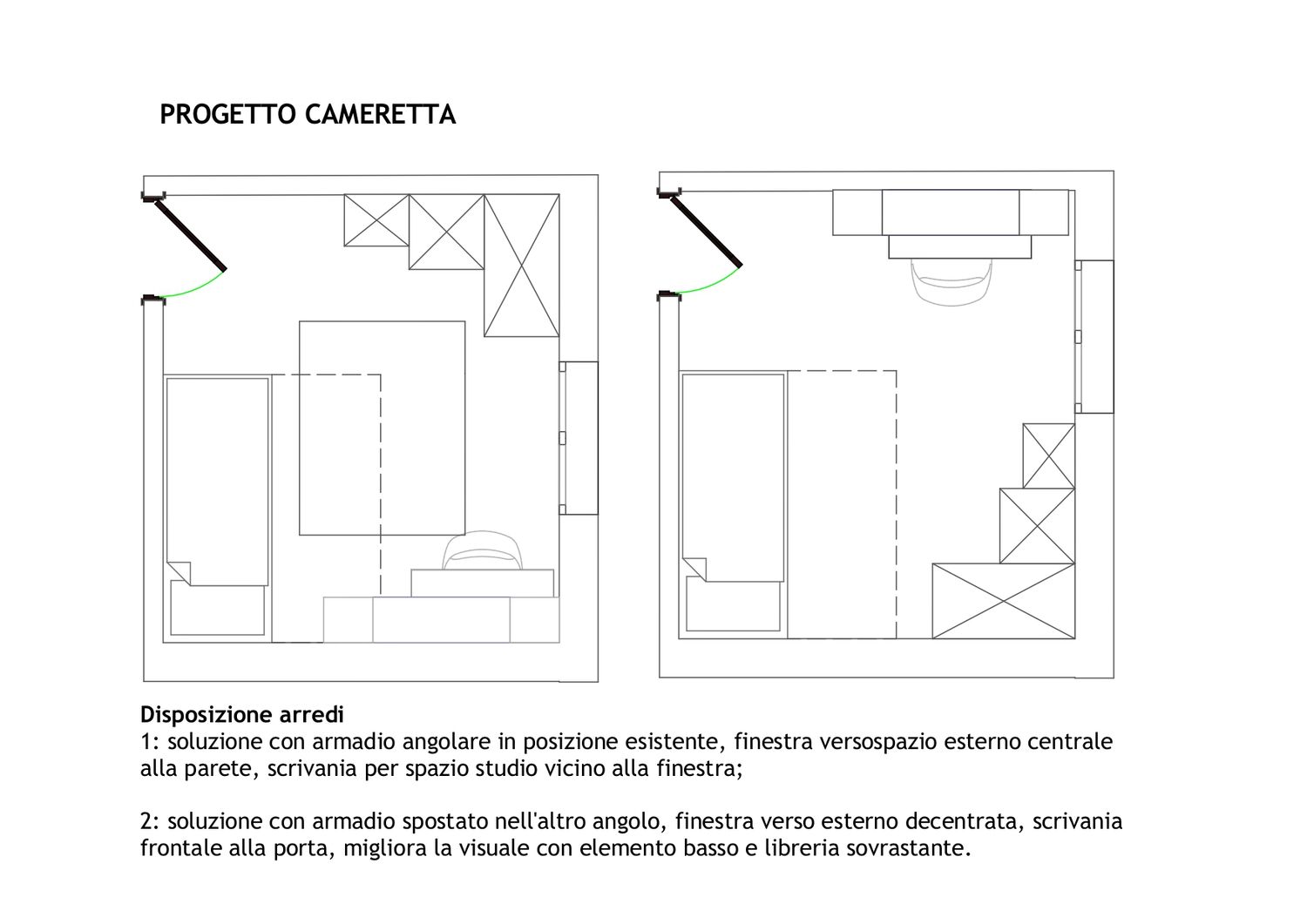 PROGETTO CAMERETTA

Disposizione arredi
1: soluzione con armadio angolare in posizione esistente, finestra versospazio esterno centrale alla parete, scrivania per spazio studio vicino alla finestra;

2: soluzione con armadio spostato nell'altro angolo, finestra verso esterno decentrata, scrivania frontale alla porta, migliora la visuale con elemento basso e libreria sovrastante.